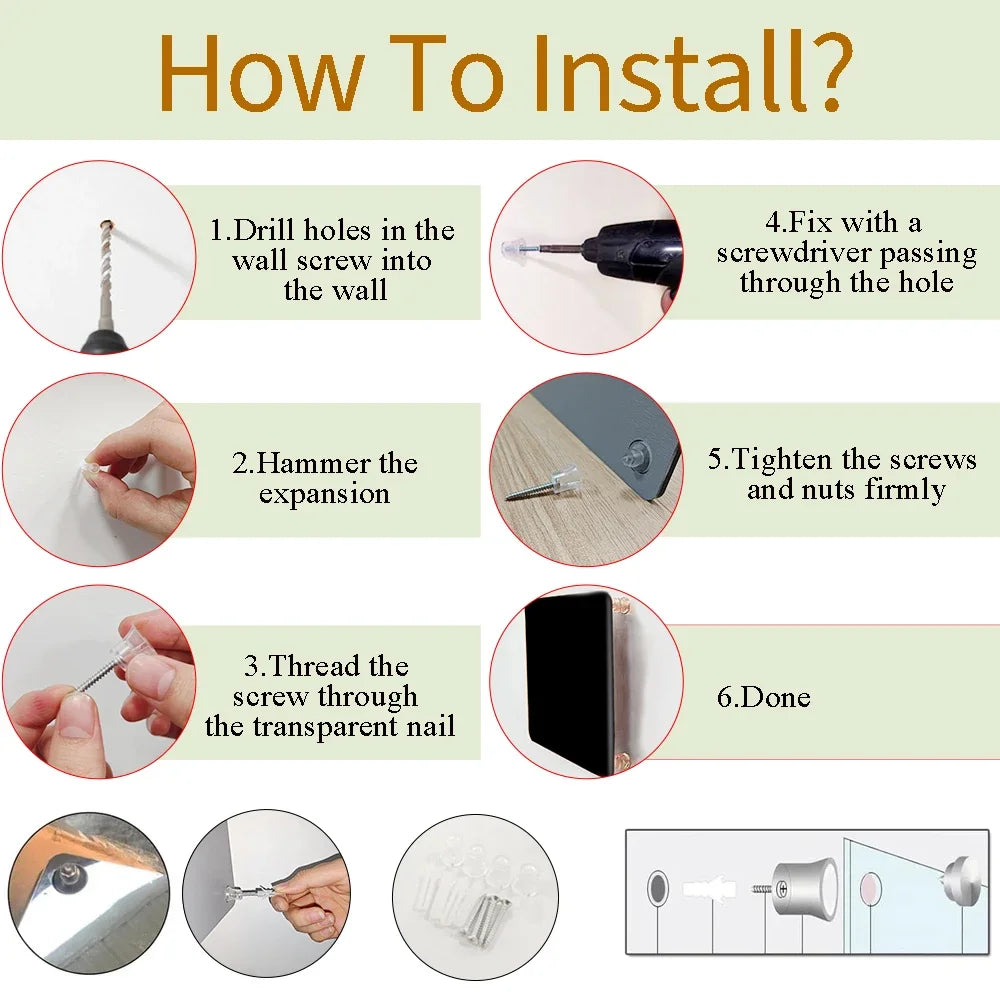 How To Install?

1.Drill holes in the wall screw into the wall

2.Hammer the expansion

3.Thread the screw through the transparent nail

4.Fix with a screwdriver passing through the hole

5.Tighten the screws and nuts firmly

6.Done